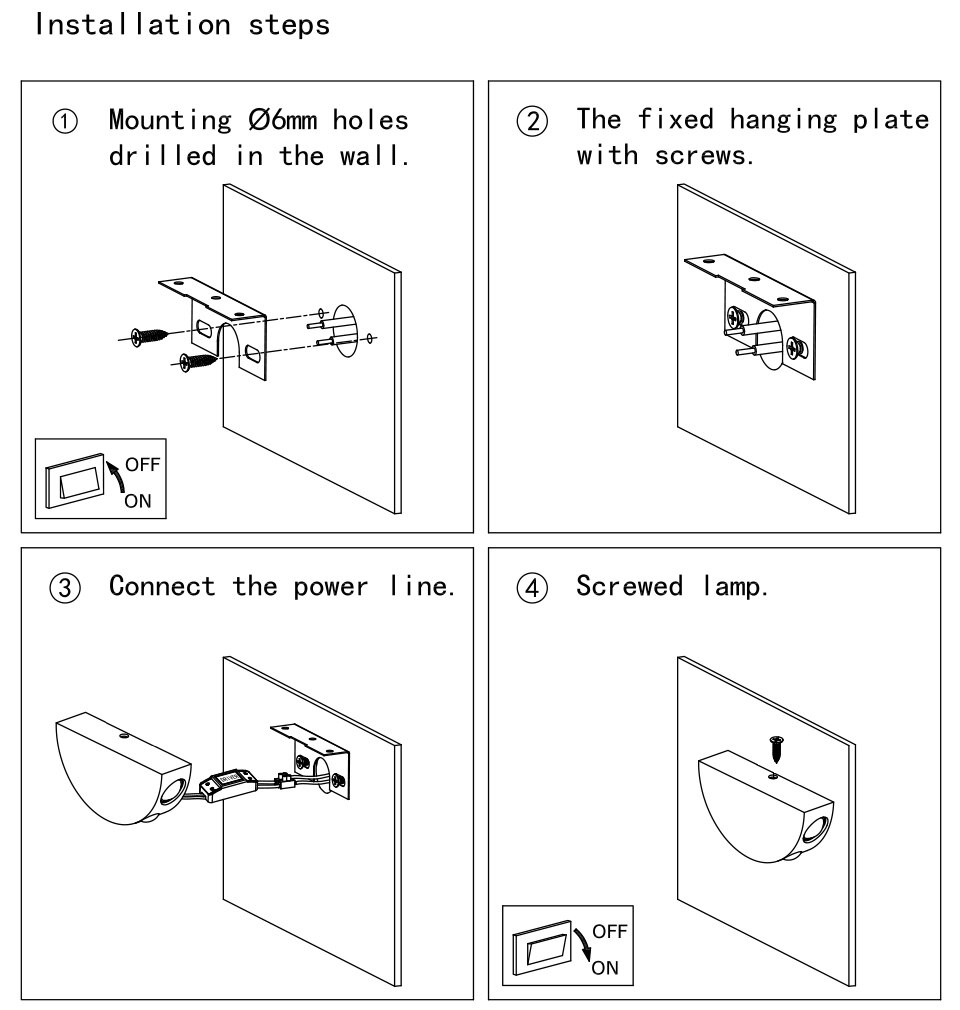 Installation steps

① Mounting Ø6mm holes drilled in the wall.

OFF
ON

② The fixed hanging plate with screws.

③ Connect the power line.

④ Screwed lamp.

OFF
ON